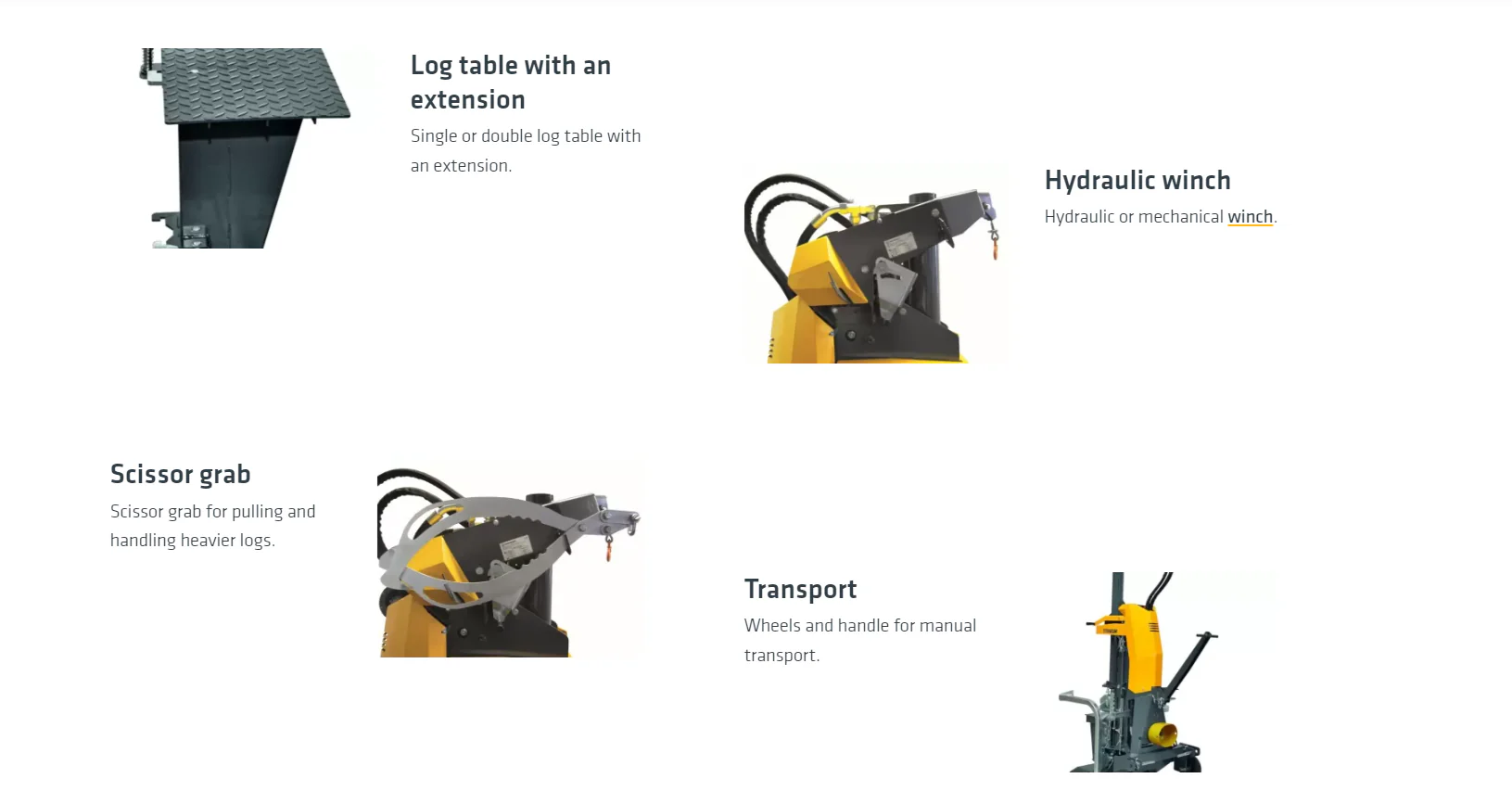 Log table with an extension

Single or double log table with an extension.

Hydraulic winch

Hydraulic or mechanical winch.

Scissor grab

Scissor grab for pulling and handling heavier logs.

Transport

Wheels and handle for manual transport.